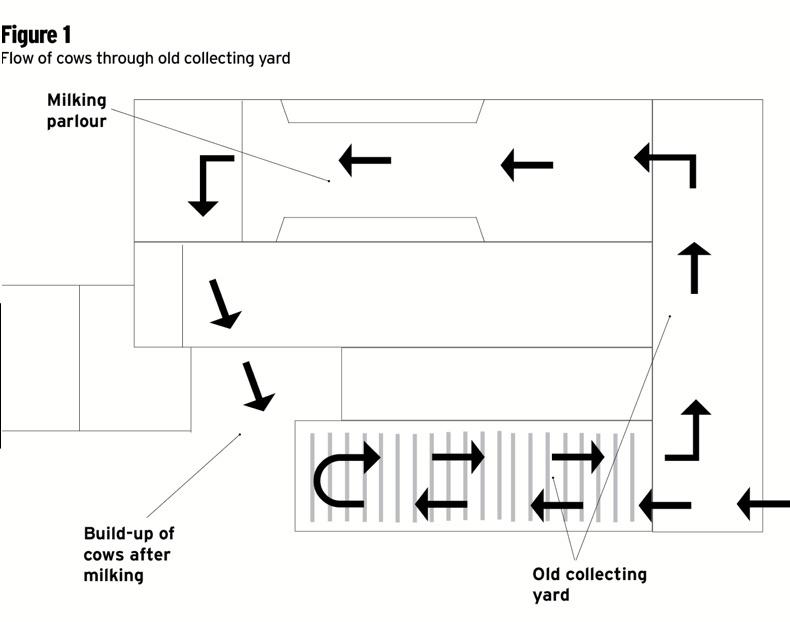 Figure 1
Flow of cows through old collecting yard

Milking parlour

Build-up of cows after milking

Old collecting yard